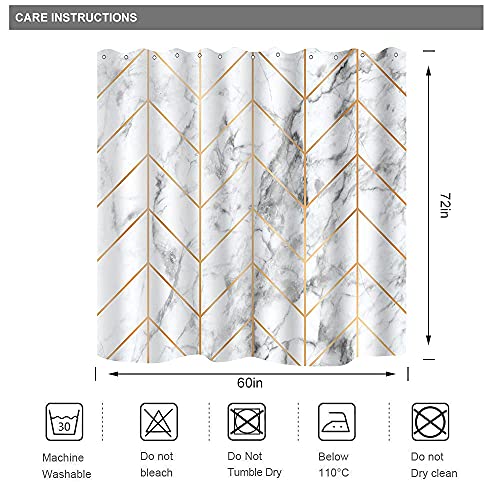 CARE INSTRUCTIONS

72in

60in

30

Machine Washable

Do not bleach

Do Not Tumble Dry

Below 110°C

Do not Dry clean